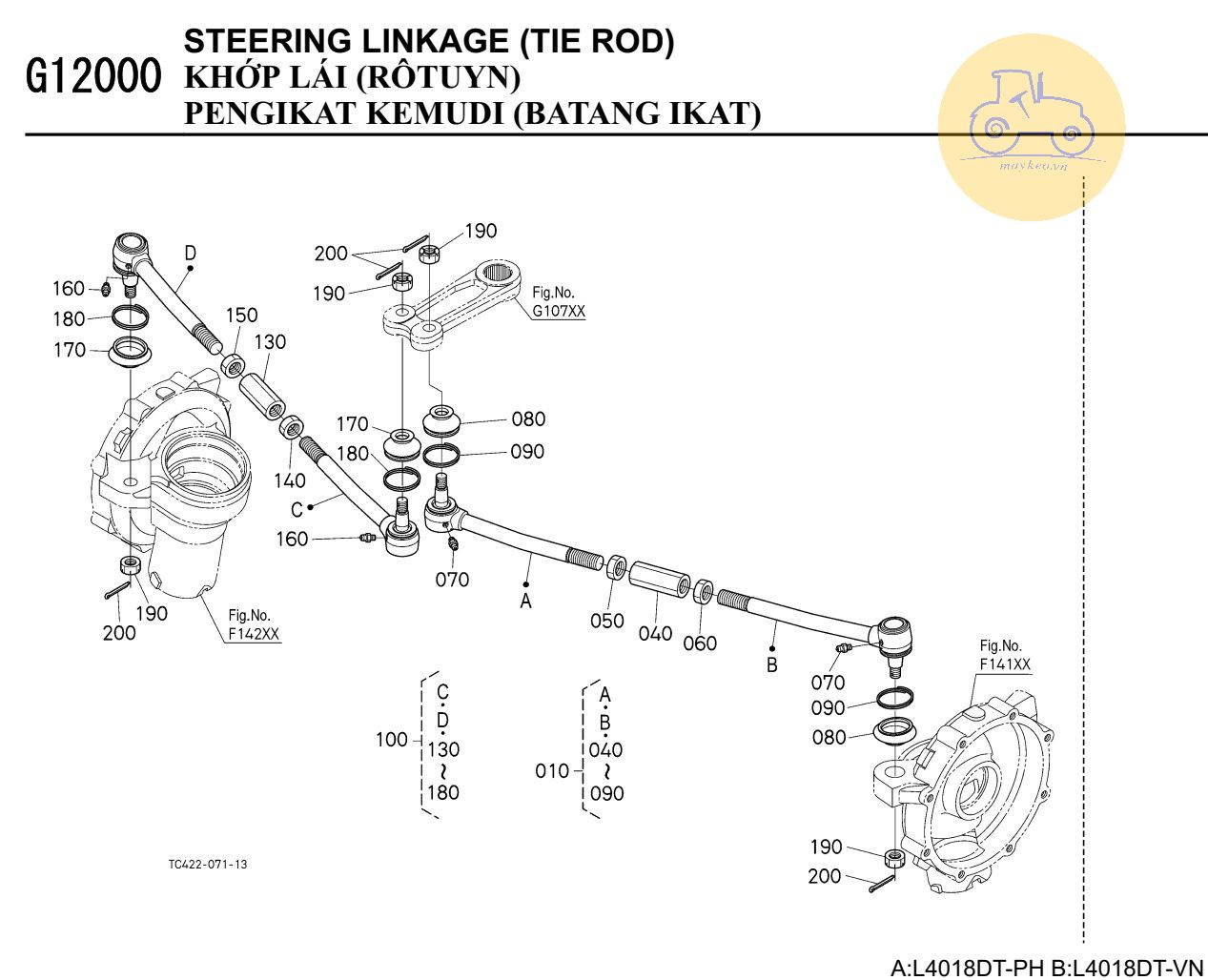 G12000 STEERING LINKAGE (TIE ROD)
KHỚP LÁI (RÔTUYN)
PENGIKAT KEMUDI (BATANG IKAT)

maykeo.vn

D
160
180
170
150
130
140
C
160
190
200
Fig.No. F142XX

200
190
190
Fig.No. G107XX
170
180
080
090
070
A
050
040
060
B
070
090
080
Fig.No. F141XX
190
200

100 C D 130 ~ 180
010 A B 040 ~ 090

TC422-071-13

A:L4018DT-PH B:L4018DT-VN